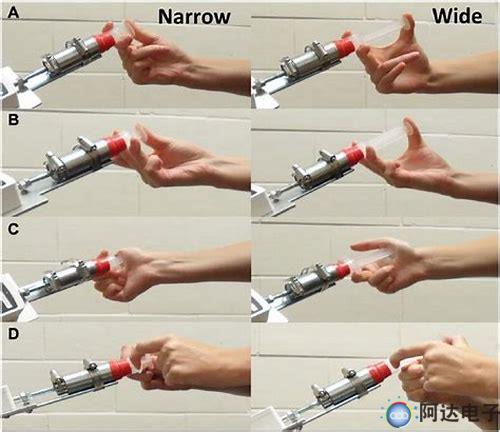 A
Narrow
Wide
B
C
D
阿达电子